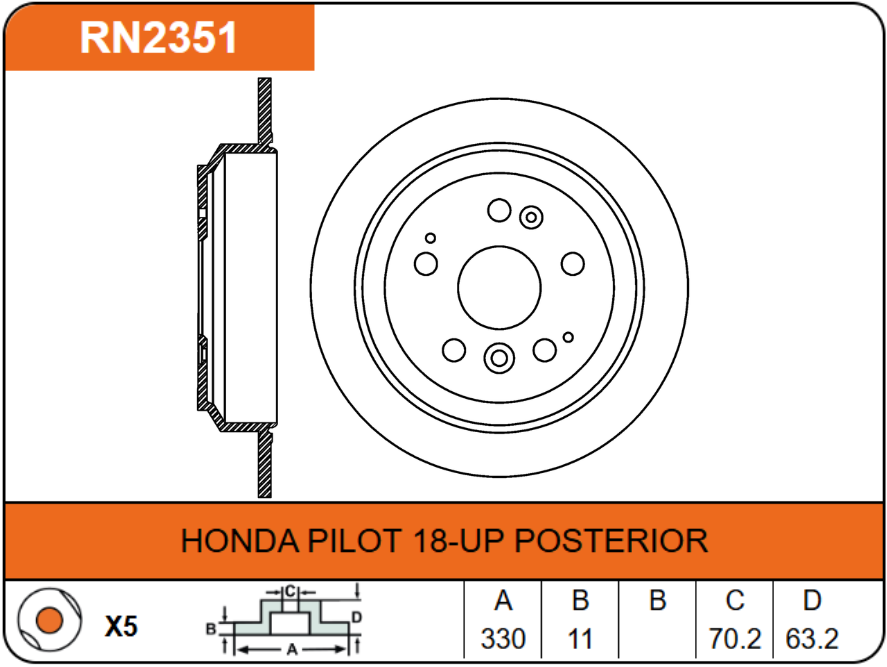 RN2351

HONDA PILOT 18-UP POSTERIOR

X5

C
B
D
A

| A | B | B | C | D |
|---|---|---|---|---|
| 330 | 11 | | 70.2 | 63.2 |