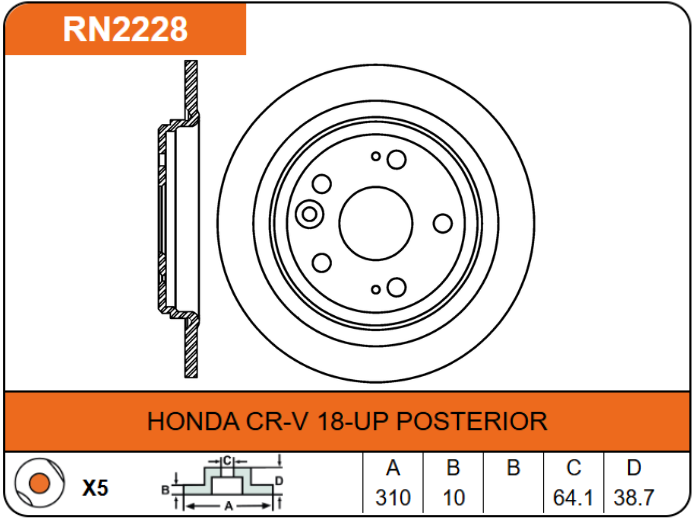 RN2228

HONDA CR-V 18-UP POSTERIOR

X5

C
B
D
A

| A | B | B | C | D |
|---|---|---|---|---|
| 310 | 10 | | 64.1 | 38.7 |