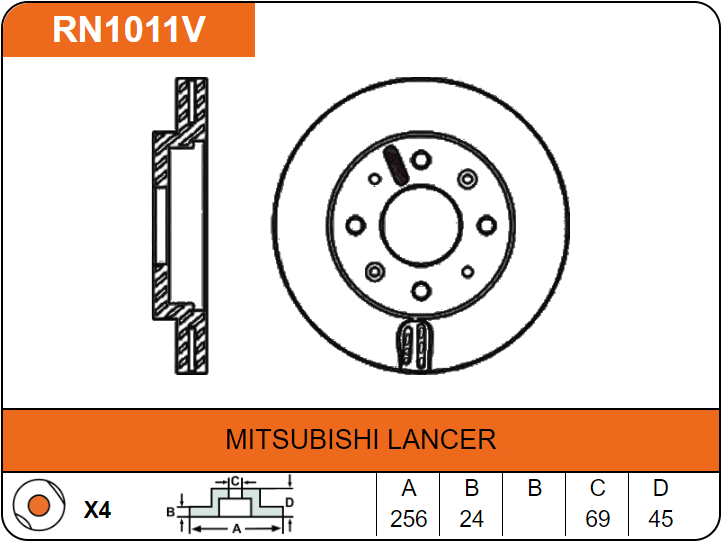 RN1011V

MITSUBISHI LANCER

X4

C
B
D
A

| A | B | B | C | D |
|---|---|---|---|---|
| 256 | 24 | | 69 | 45 |